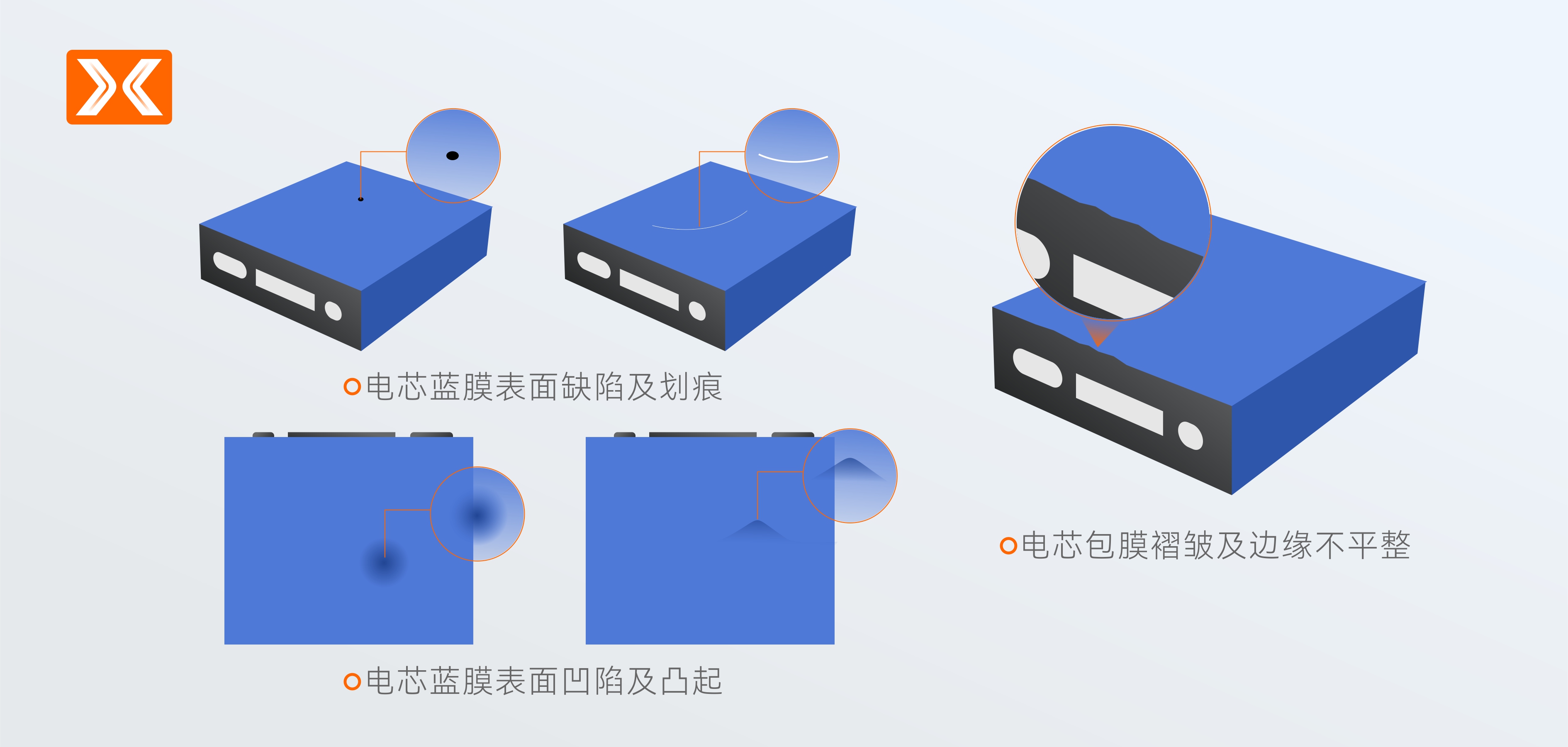 电芯蓝膜表面缺陷及划痕

电芯蓝膜表面凹陷及凸起

电芯包膜褶皱及边缘不平整